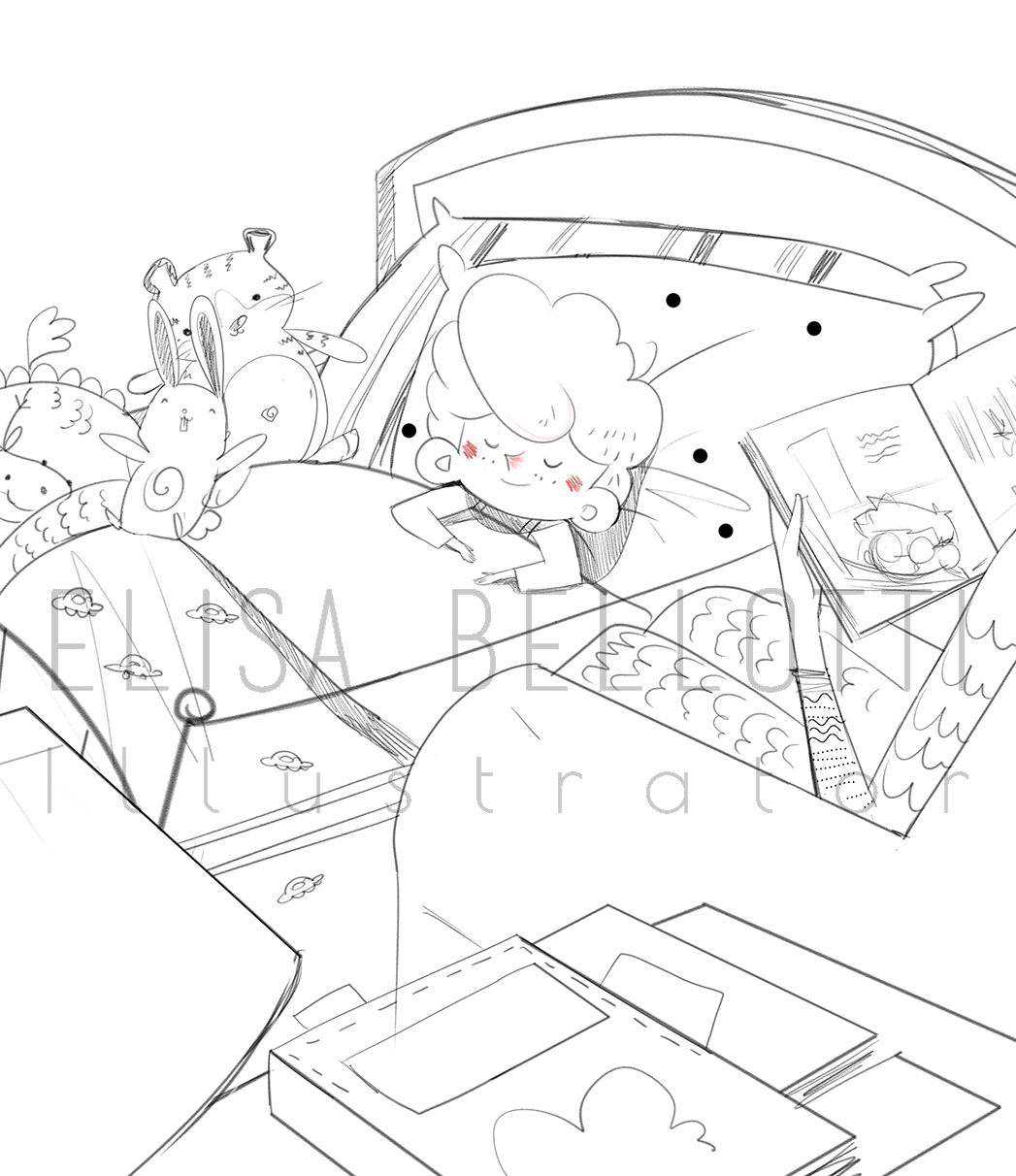 ELISA BELLOTTI
Illustrator